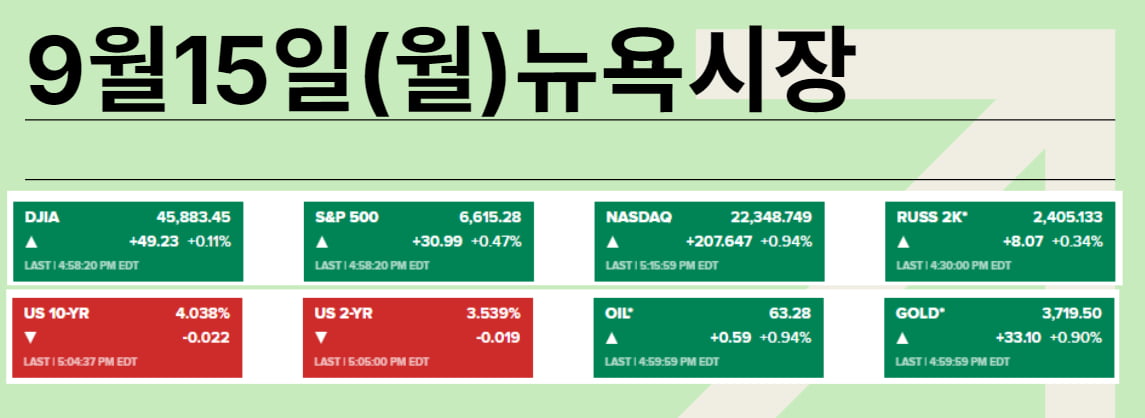 9월15일(월)뉴욕시장

DJIA 45,883.45
▲ +49.23 +0.11%
LAST | 4:58:20 PM EDT

S&P 500 6,615.28
▲ +30.99 +0.47%
LAST | 4:58:20 PM EDT

NASDAQ 22,348.749
▲ +207.647 +0.94%
LAST | 5:15:59 PM EDT

RUSS 2K* 2,405.133
▲ +8.07 +0.34%
LAST | 4:30:00 PM EDT

US 10-YR 4.038%
▼ -0.022
LAST | 5:04:37 PM EDT

US 2-YR 3.539%
▼ -0.019
LAST | 5:05:00 PM EDT

OIL* 63.28
▲ +0.59 +0.94%
LAST | 4:59:59 PM EDT

GOLD* 3,719.50
▲ +33.10 +0.90%
LAST | 4:59:59 PM EDT