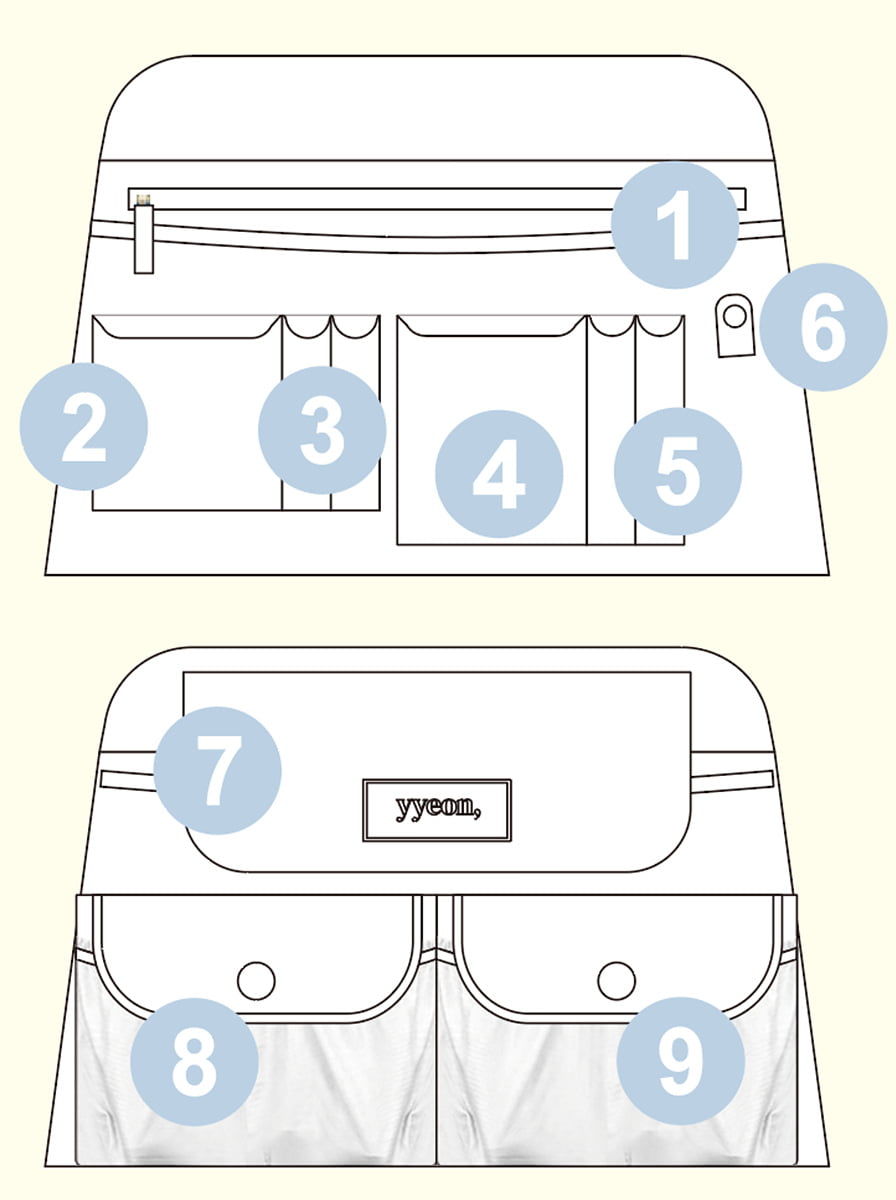 1
6
2
3
4
5
7
yyeon,
8
9